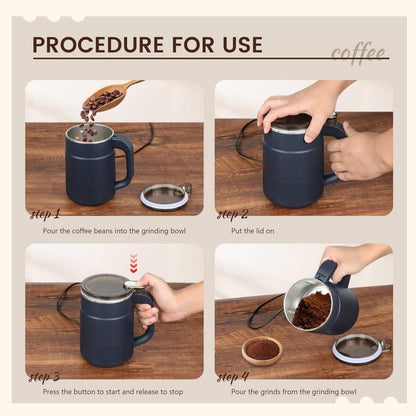 PROCEDURE FOR USE

coffee

step 1

Pour the coffee beans into the grinding bowl

step 2

Put the lid on

step 3

Press the button to start and release to stop

step 4

Pour the grinds from the grinding bowl